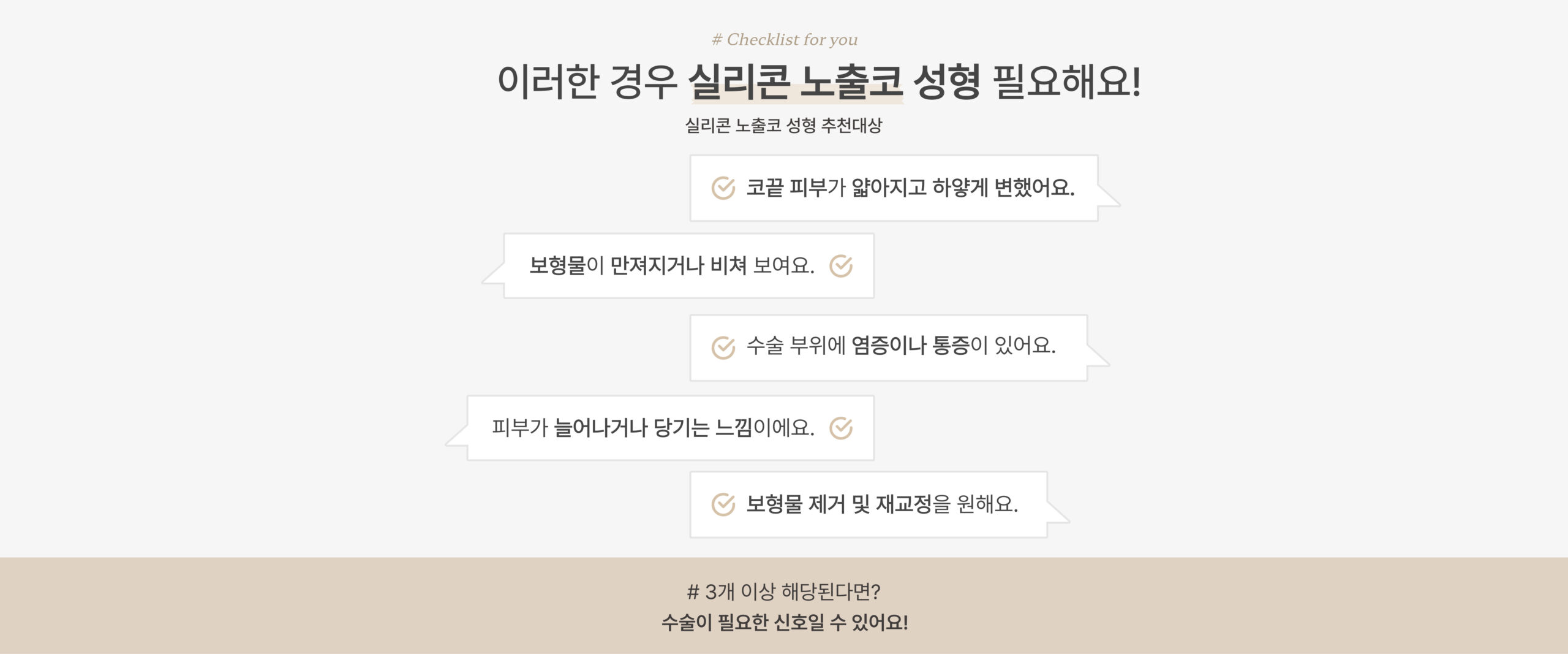 # Checklist for you

이러한 경우 실리콘 노출코 성형 필요해요!

실리콘 노출코 성형 추천대상

코끝 피부가 얇아지고 하얗게 변했어요.

보형물이 만져지거나 비쳐 보여요.

수술 부위에 염증이나 통증이 있어요.

피부가 늘어나거나 당기는 느낌이에요.

보형물 제거 및 재교정을 원해요.

# 3개 이상 해당된다면?
수술이 필요한 신호일 수 있어요!