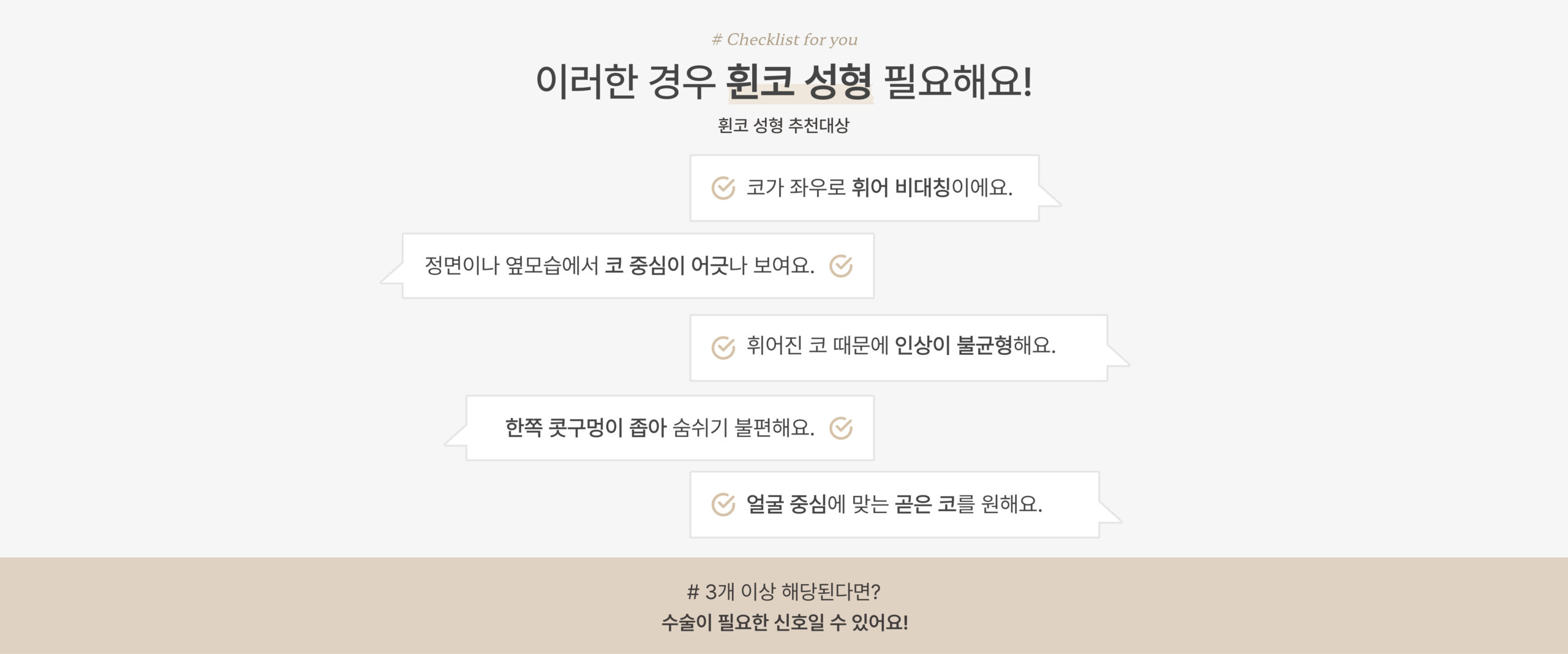 # Checklist for you

이러한 경우 휜코 성형 필요해요!

휜코 성형 추천대상

코가 좌우로 휘어 비대칭이에요.

정면이나 옆모습에서 코 중심이 어긋나 보여요.

휘어진 코 때문에 인상이 불균형해요.

한쪽 콧구멍이 좁아 숨쉬기 불편해요.

얼굴 중심에 맞는 곧은 코를 원해요.

# 3개 이상 해당된다면?
수술이 필요한 신호일 수 있어요!