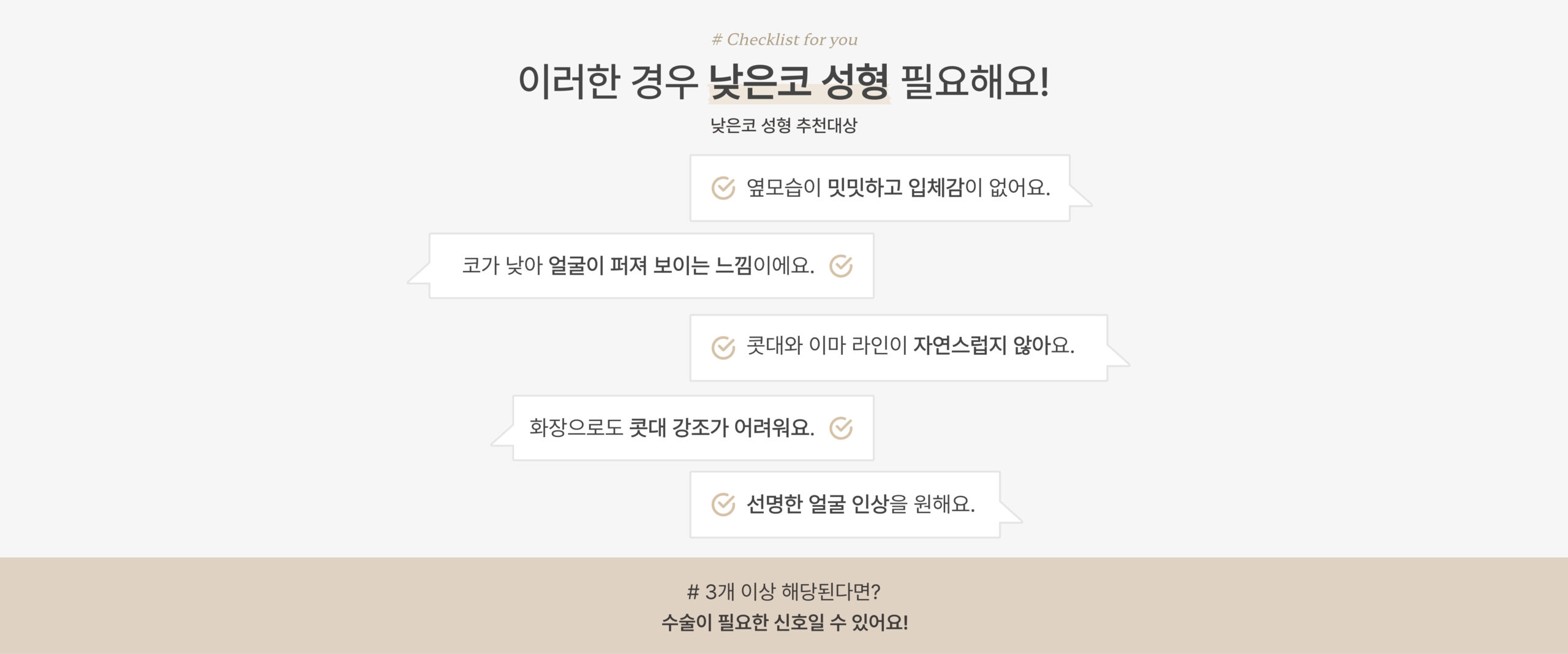 # Checklist for you

이러한 경우 낮은코 성형 필요해요!

낮은코 성형 추천대상

옆모습이 밋밋하고 입체감이 없어요.

코가 낮아 얼굴이 퍼져 보이는 느낌이에요.

콧대와 이마 라인이 자연스럽지 않아요.

화장으로도 콧대 강조가 어려워요.

선명한 얼굴 인상을 원해요.

# 3개 이상 해당된다면?
수술이 필요한 신호일 수 있어요!