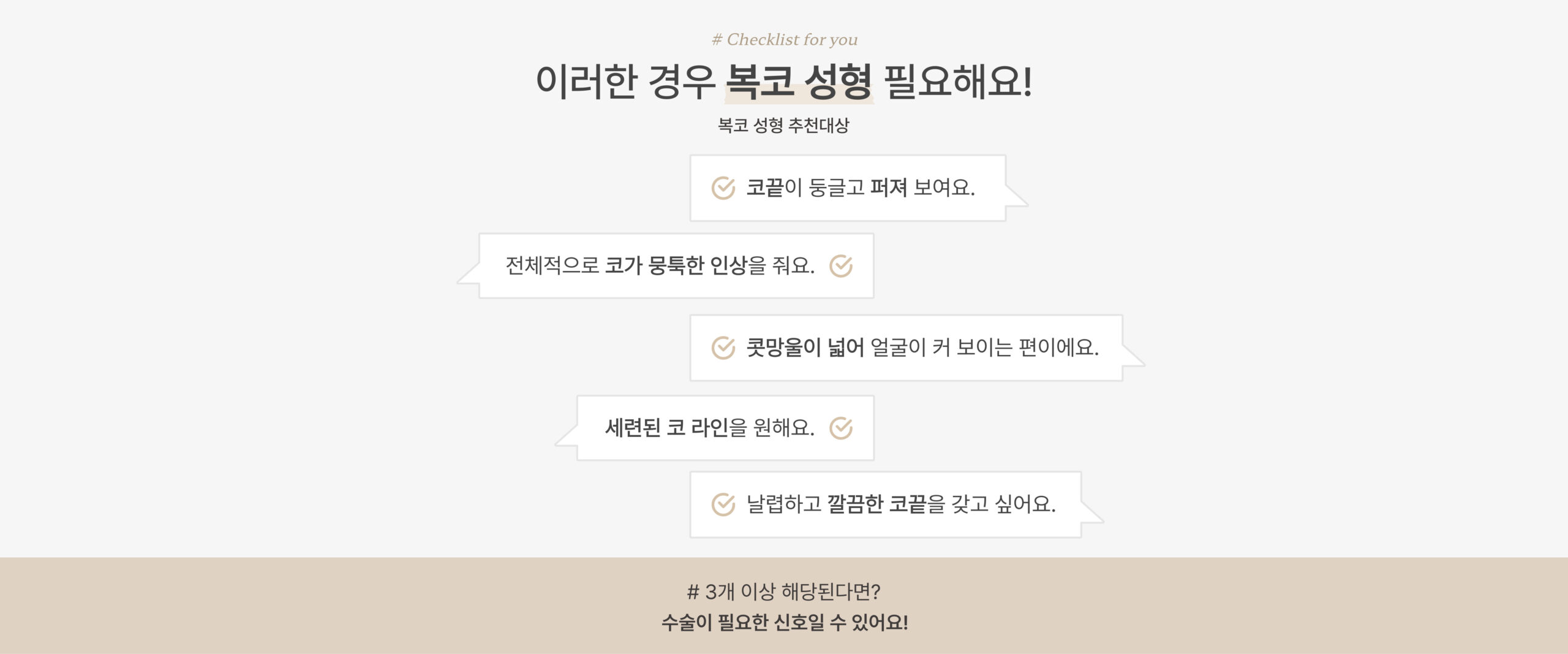 # Checklist for you

이러한 경우 복코 성형 필요해요!

복코 성형 추천대상

코끝이 둥글고 퍼져 보여요.

전체적으로 코가 뭉툭한 인상을 줘요.

콧망울이 넓어 얼굴이 커 보이는 편이에요.

세련된 코 라인을 원해요.

날렵하고 깔끔한 코끝을 갖고 싶어요.

# 3개 이상 해당된다면?
수술이 필요한 신호일 수 있어요!