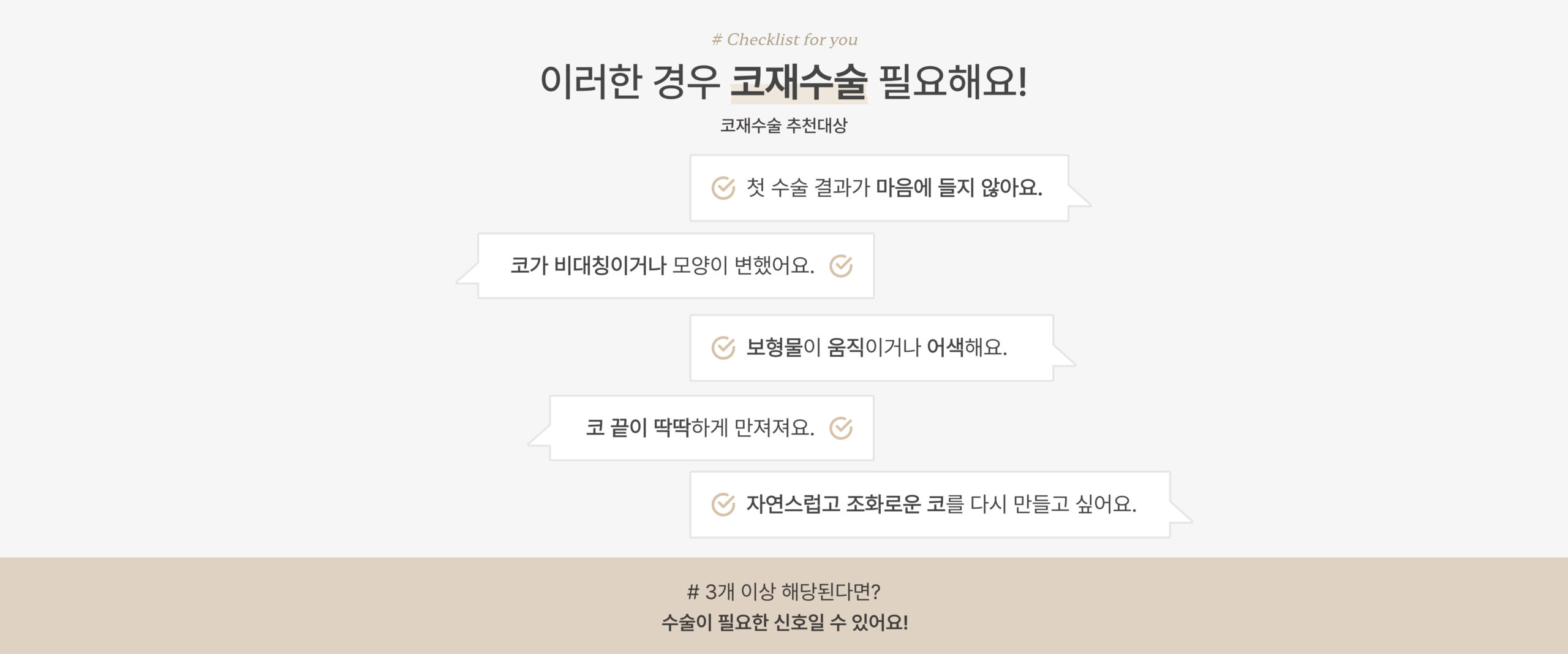 # Checklist for you

이러한 경우 코재수술 필요해요!

코재수술 추천대상

첫 수술 결과가 마음에 들지 않아요.

코가 비대칭이거나 모양이 변했어요.

보형물이 움직이거나 어색해요.

코 끝이 딱딱하게 만져져요.

자연스럽고 조화로운 코를 다시 만들고 싶어요.

# 3개 이상 해당된다면?
수술이 필요한 신호일 수 있어요!