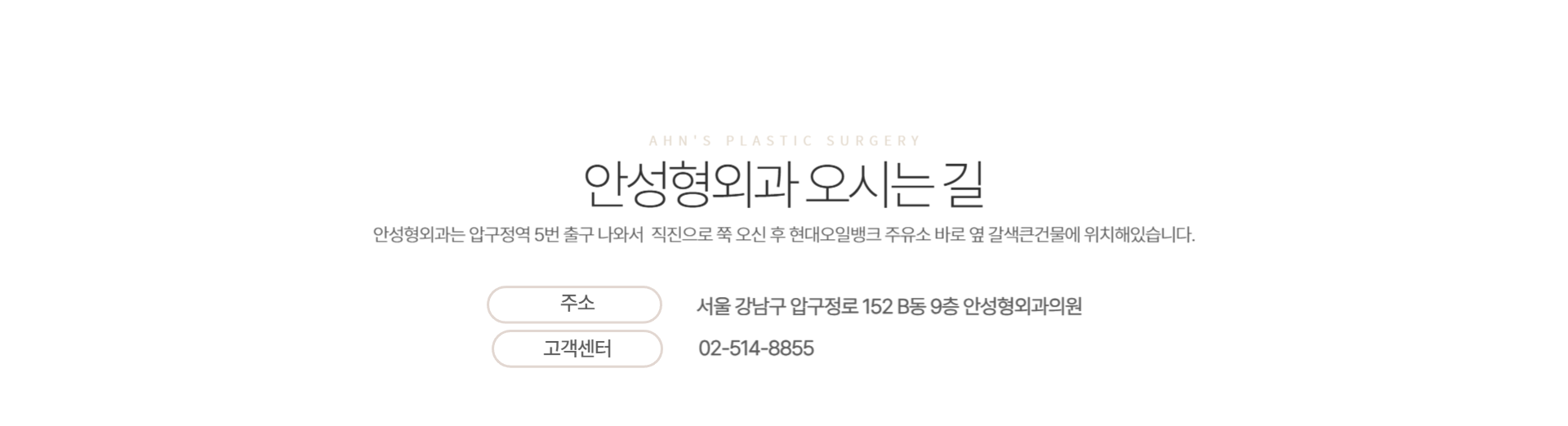 AHN'S PLASTIC SURGERY

안성형외과 오시는 길

안성형외과는 압구정역 5번 출구 나와서 직진으로 쭉 오신 후 현대오일뱅크 주유소 바로 옆 갈색큰건물에 위치해있습니다.

주소
서울 강남구 압구정로 152 B동 9층 안성형외과의원

고객센터
02-514-8855